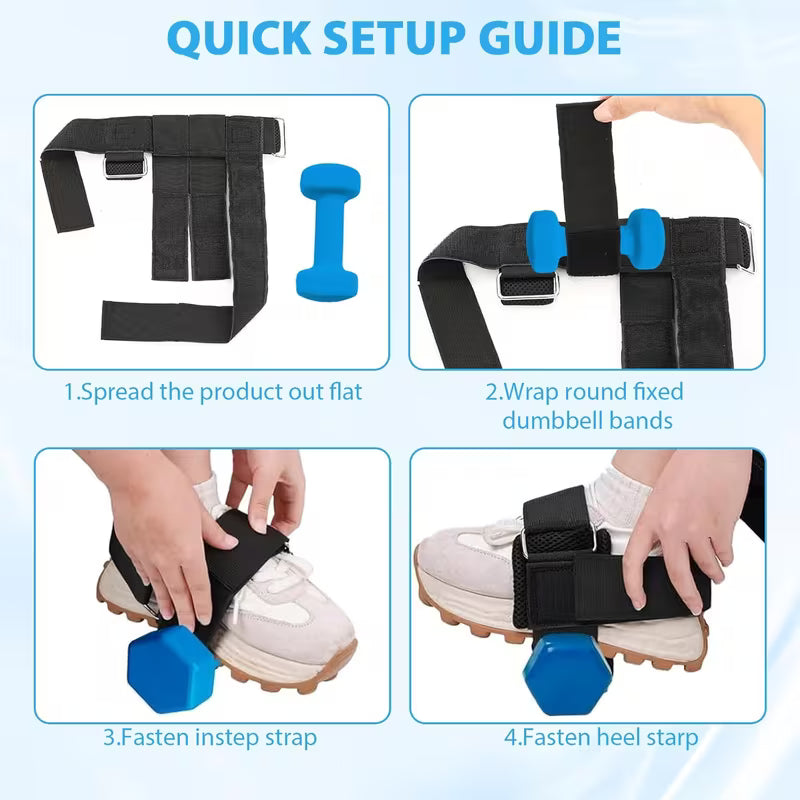 QUICK SETUP GUIDE

1.Spread the product out flat

2.Wrap round fixed dumbbell bands

3.Fasten instep strap

4.Fasten heel starp